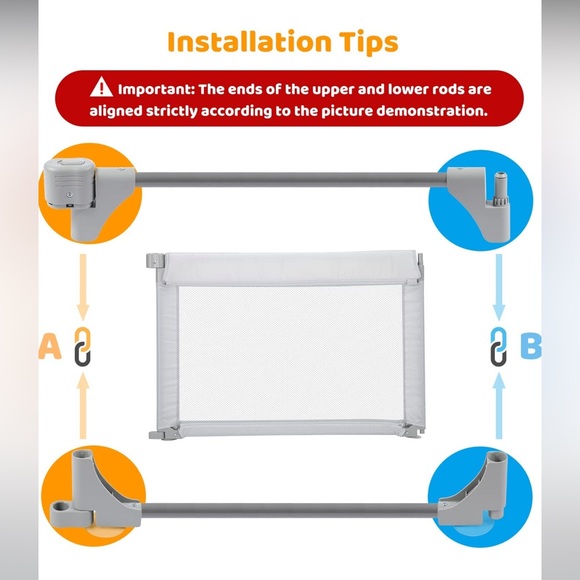 Installation Tips

Important: The ends of the upper and lower rods are aligned strictly according to the picture demonstration.

A

B